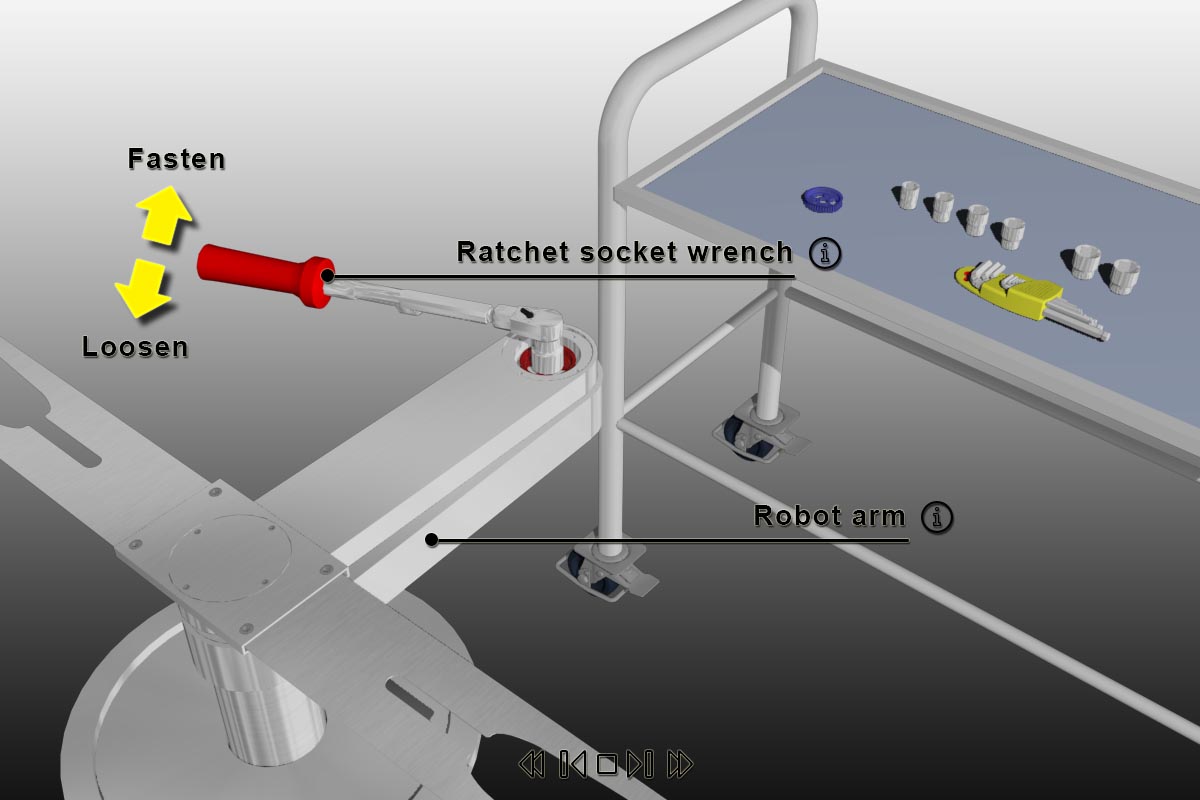 Fasten

Loosen

Ratchet socket wrench

Robot arm